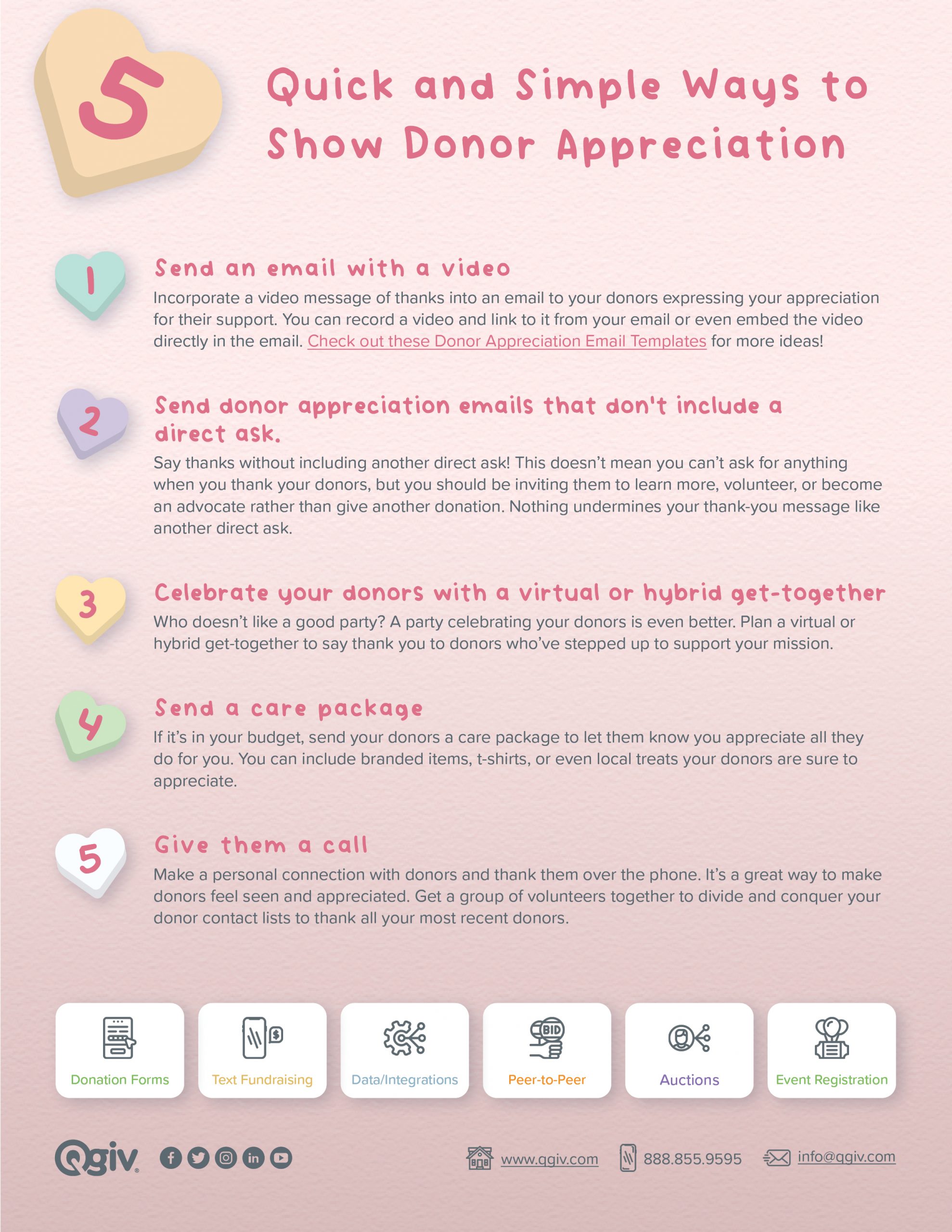 5

Quick and Simple Ways to Show Donor Appreciation

1

Send an email with a video

Incorporate a video message of thanks into an email to your donors expressing your appreciation for their support. You can record a video and link to it from your email or even embed the video directly in the email. Check out these Donor Appreciation Email Templates for more ideas!

2

Send donor appreciation emails that don't include a direct ask.

Say thanks without including another direct ask! This doesn't mean you can't ask for anything when you thank your donors, but you should be inviting them to learn more, volunteer, or become an advocate rather than give another donation. Nothing undermines your thank-you message like another direct ask.

3

Celebrate your donors with a virtual or hybrid get-together

Who doesn't like a good party? A party celebrating your donors is even better. Plan a virtual or hybrid get-together to say thank you to donors who've stepped up to support your mission.

4

Send a care package

If it's in your budget, send your donors a care package to let them know you appreciate all they do for you. You can include branded items, t-shirts, or even local treats your donors are sure to appreciate.

5

Give them a call

Make a personal connection with donors and thank them over the phone. It's a great way to make donors feel seen and appreciated. Get a group of volunteers together to divide and conquer your donor contact lists to thank all your most recent donors.

Donation Forms

Text Fundraising

Data/Integrations

BID

Peer-to-Peer

Auctions

Event Registration

Qgiv

www.qgiv.com 888.855.9595 info@qgiv.com